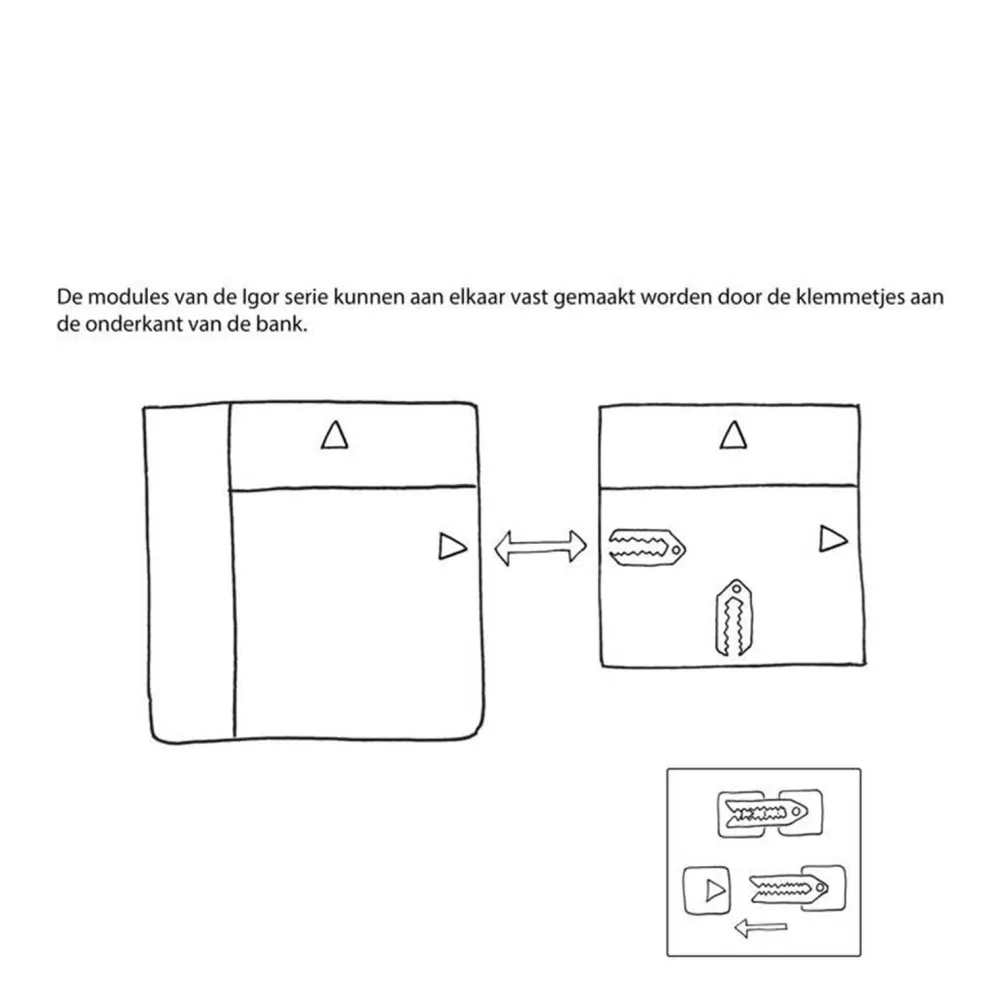 De modules van de Igor serie kunnen aan elkaar vast gemaakt worden door de klemmetjes aan de onderkant van de bank.