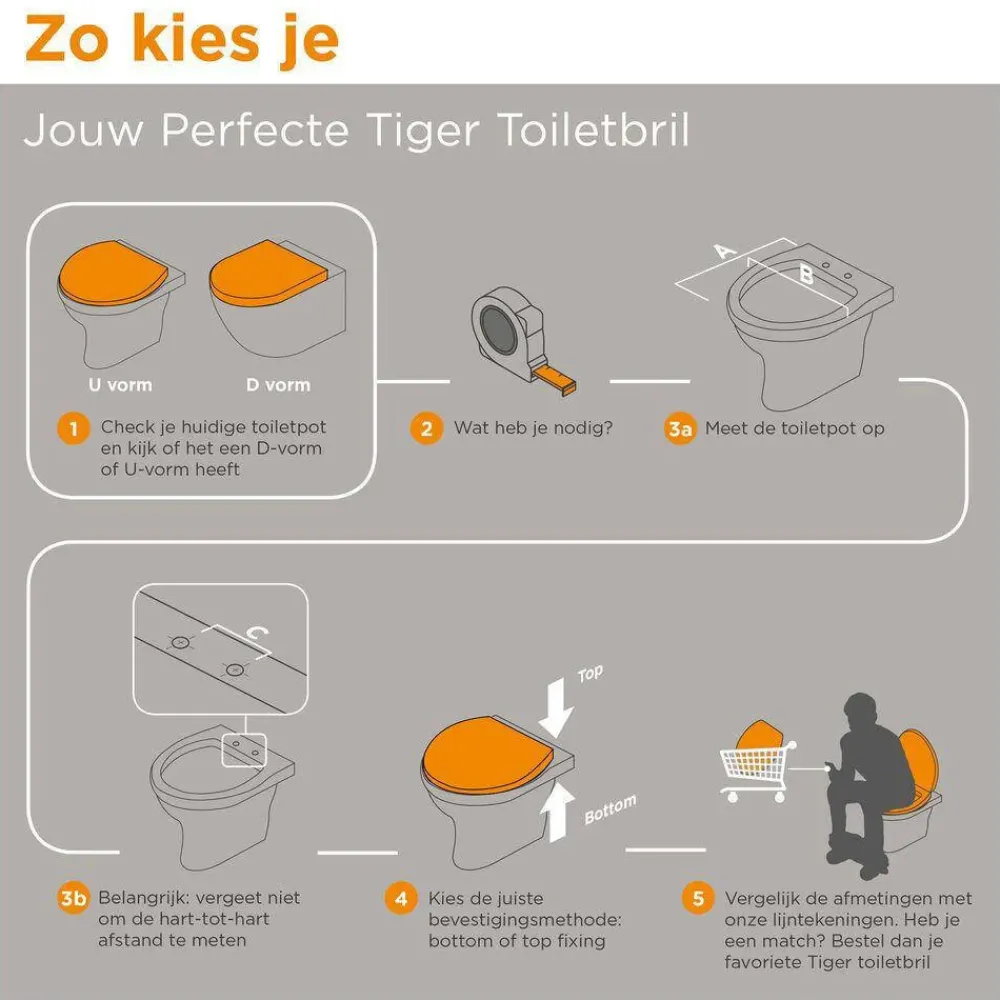 Zo kies je

Jouw Perfecte Tiger Toiletbril

U vorm

D vorm

1 Check je huidige toiletpot en kijk of het een D-vorm of U-vorm heeft

2 Wat heb je nodig?

A

B

3a Meet de toiletpot op

C

3b Belangrijk: vergeet niet om de hart-tot-hart afstand te meten

Top

Bottom

4 Kies de juiste bevestigingsmethode: bottom of top fixing

5 Vergelijk de afmetingen met onze lijntekeningen. Heb je een match? Bestel dan je favoriete Tiger toiletbril