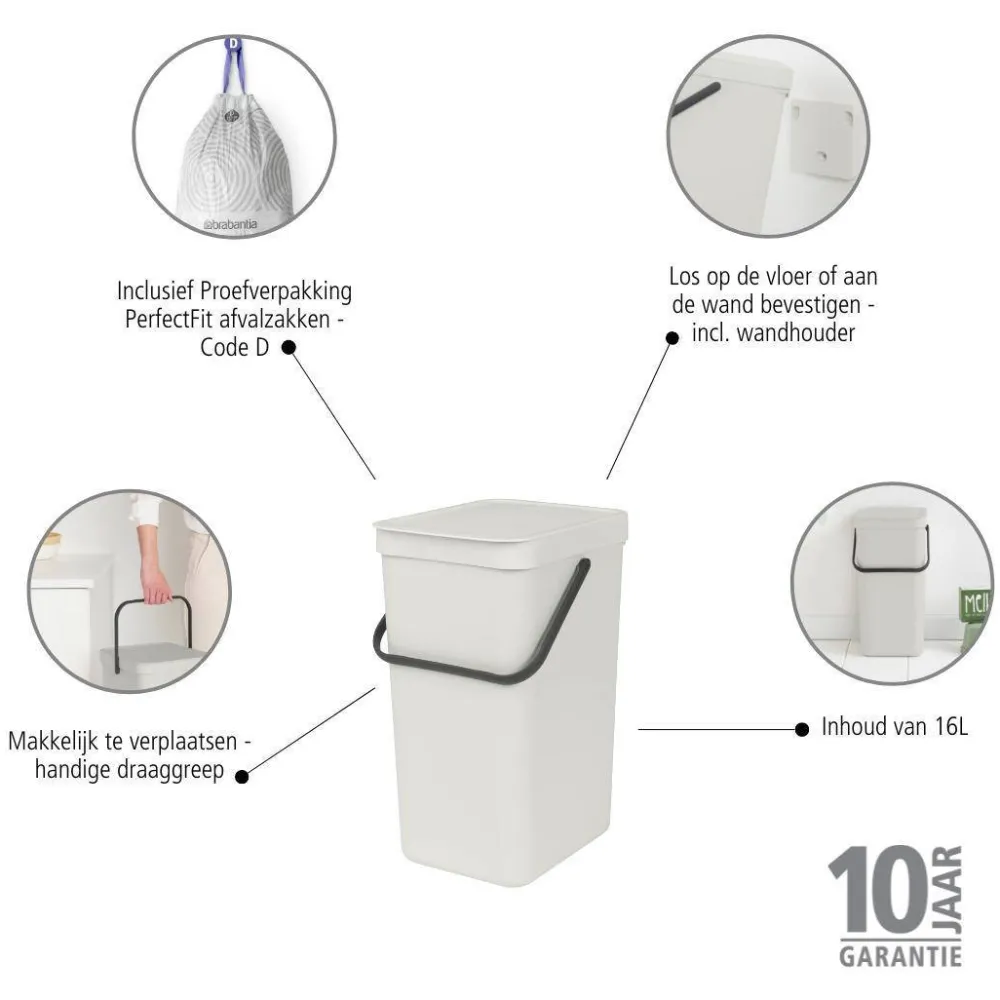 D

brabantia

Inclusief Proefverpakking PerfectFit afvalzakken - Code D

Los op de vloer of aan de wand bevestigen - incl. wandhouder

Makkelijk te verplaatsen - handige draaggreep

Inhoud van 16L

10 JAAR
GARANTIE